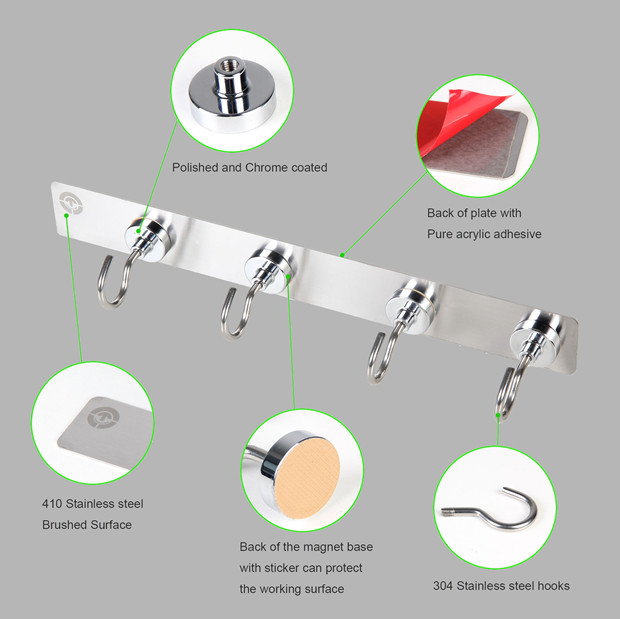 Polished and Chrome coated

Back of plate with
Pure acrylic adhesive

410 Stainless steel
Brushed Surface

Back of the magnet base
with sticker can protect
the working surface

304 Stainless steel hooks